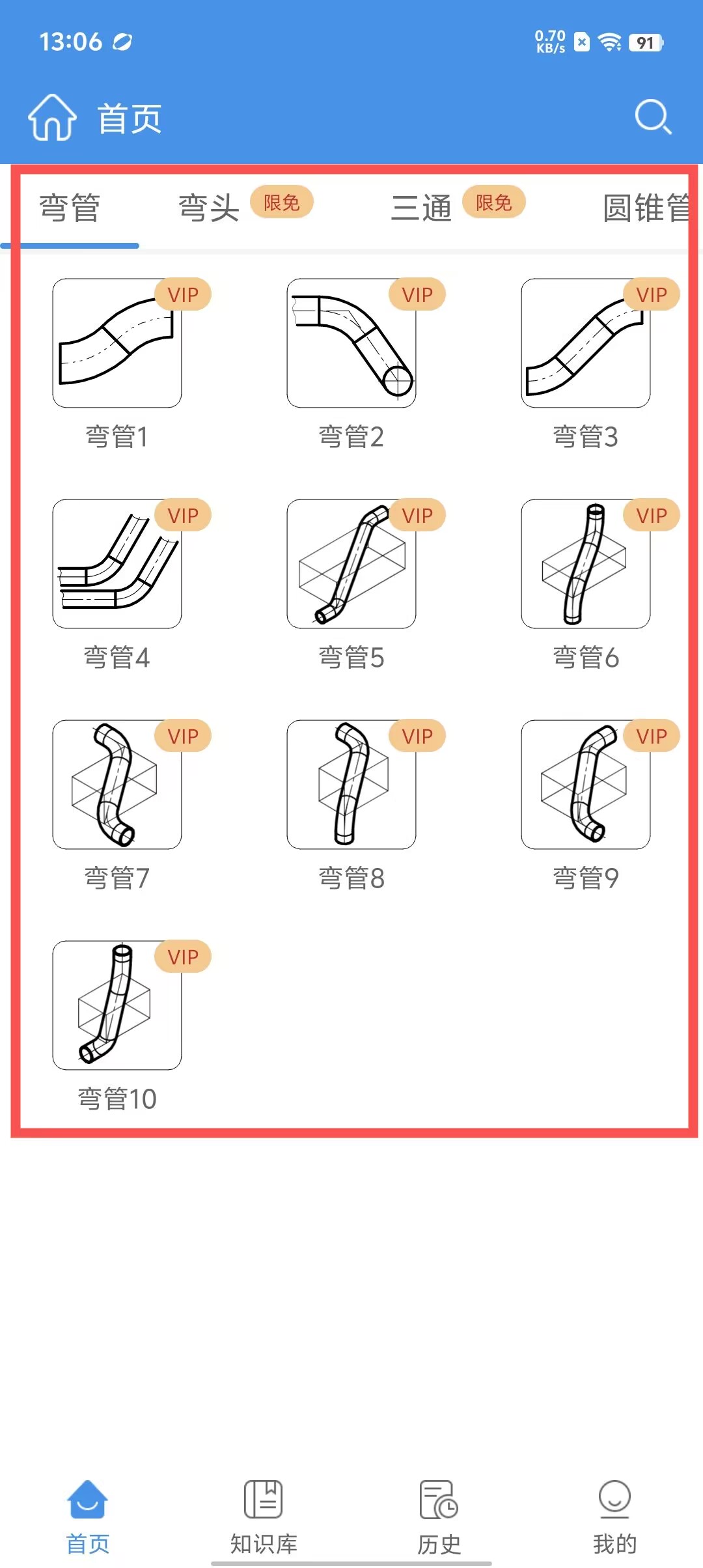 13:06
0.70 KB/s 91

首页

弯管 弯头 限免 三通 限免 圆锥管

VIP
弯管1
VIP
弯管2
VIP
弯管3
VIP
弯管4
VIP
弯管5
VIP
弯管6
VIP
弯管7
VIP
弯管8
VIP
弯管9
VIP
弯管10

首页 知识库 历史 我的