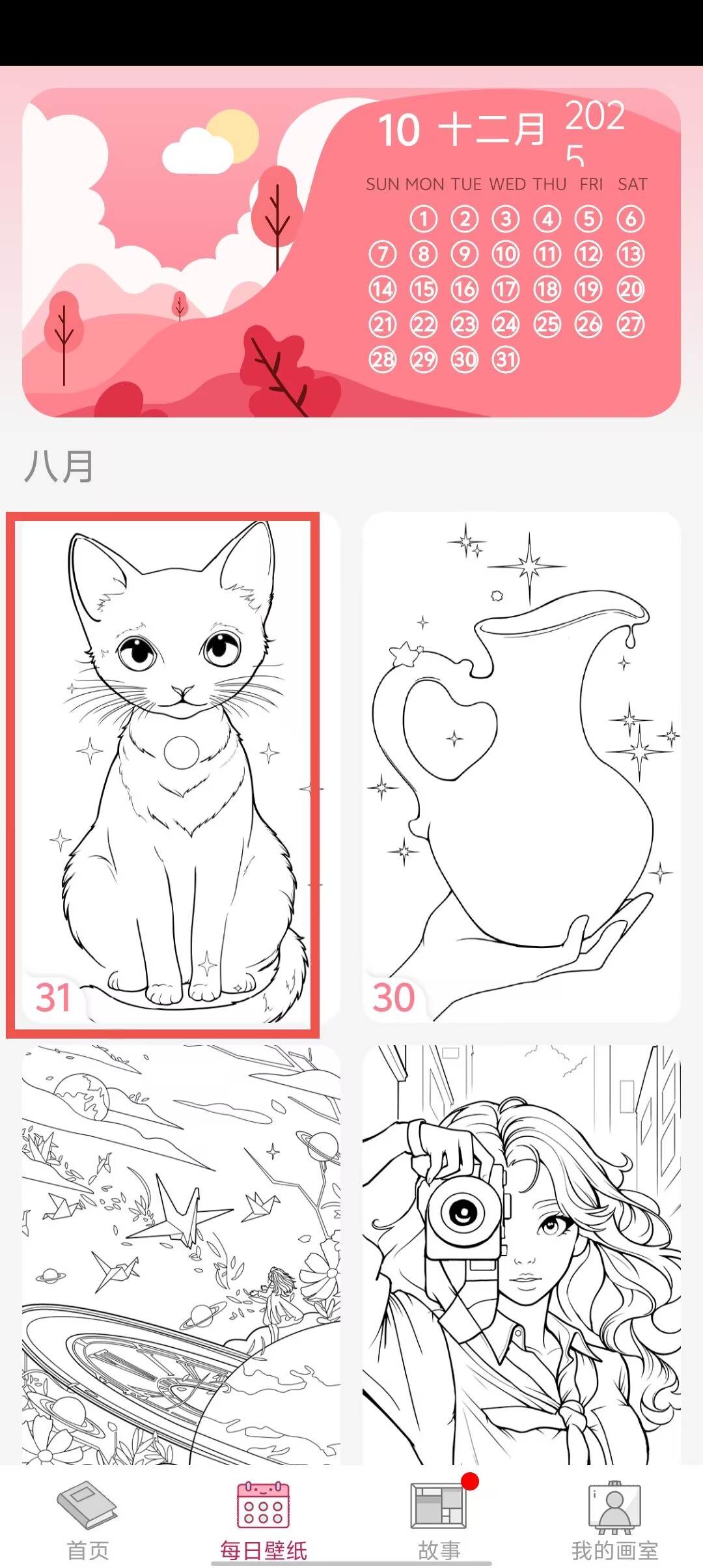 10 十二月 2025

| SUN | MON | TUE | WED | THU | FRI | SAT |
|---|---|---|---|---|---|---|
| | 1 | 2 | 3 | 4 | 5 | 6 |
| 7 | 8 | 9 | 10 | 11 | 12 | 13 |
| 14 | 15 | 16 | 17 | 18 | 19 | 20 |
| 21 | 22 | 23 | 24 | 25 | 26 | 27 |
| 28 | 29 | 30 | 31 | | | |

八月

31

30

首页 每日壁纸 故事 我的画室