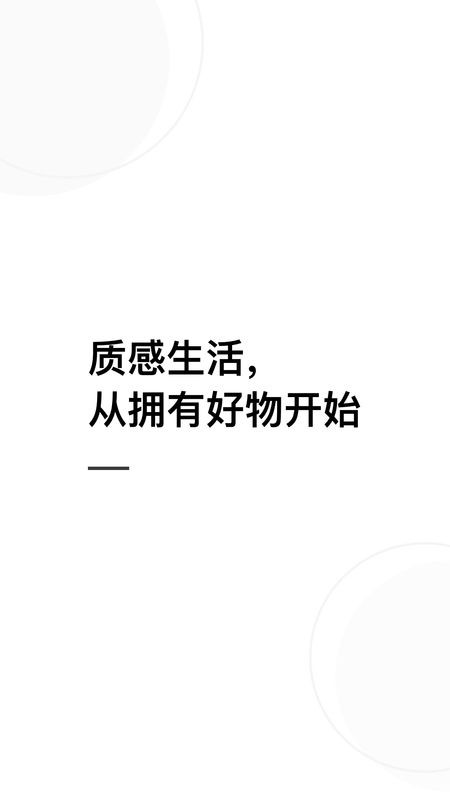 质感生活，
从拥有好物开始