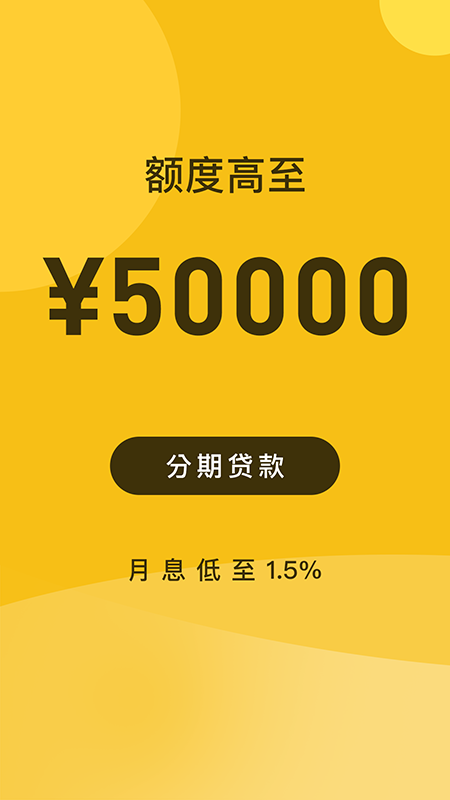 额度高至

¥50000

分期贷款

月息低至 1.5%