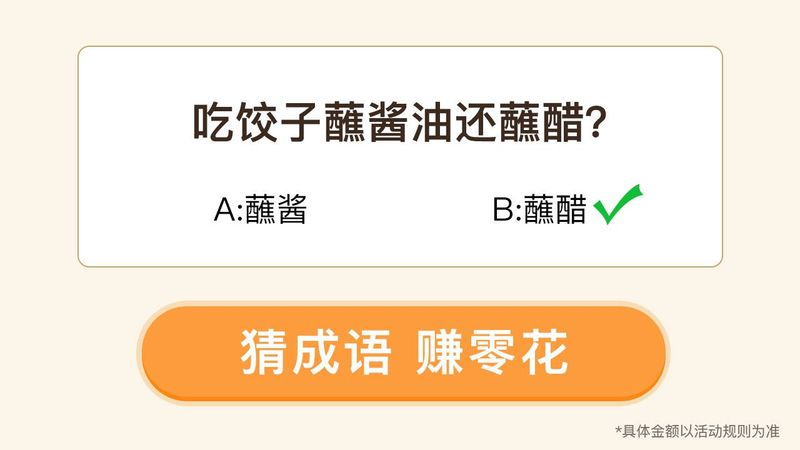 吃饺子蘸酱油还蘸醋?

A:蘸酱 B:蘸醋 ✓

猜成语 赚零花

*具体金额以活动规则为准