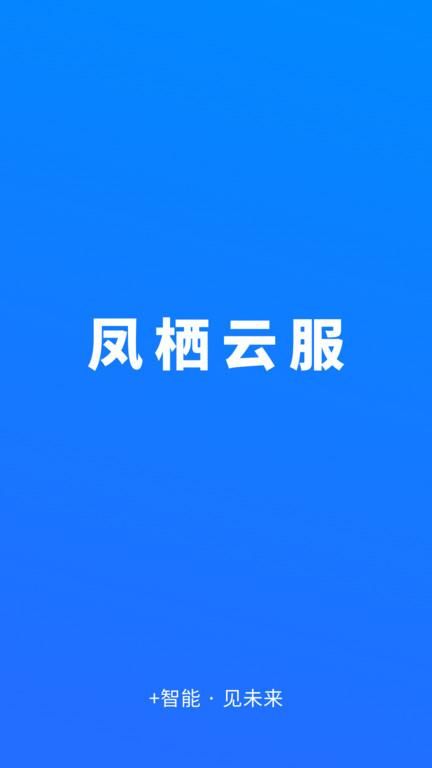 凤栖云服

+智能 · 见未来